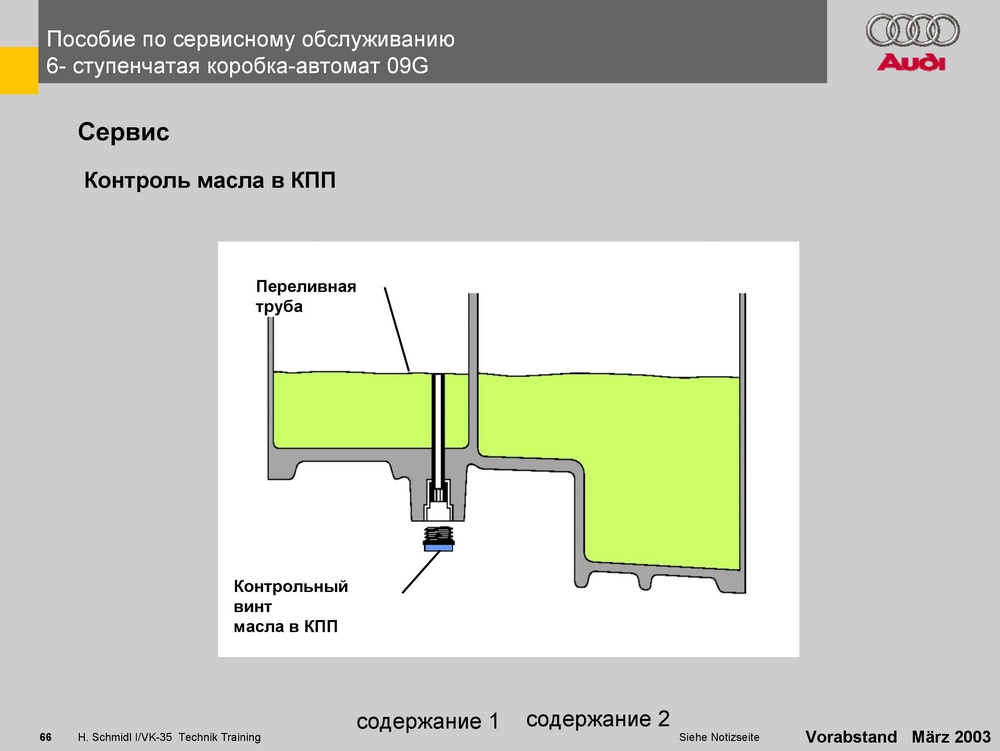 Пособие по сервисному обслуживанию
6- ступенчатая коробка-автомат 09G

Audi

Сервис

Контроль масла в КПП

Переливная труба

Контрольный винт масла в КПП

содержание 1

содержание 2

66 H. Schmidl I/VK-35 Technik Training

Siehe Notizseite

Vorabstand März 2003